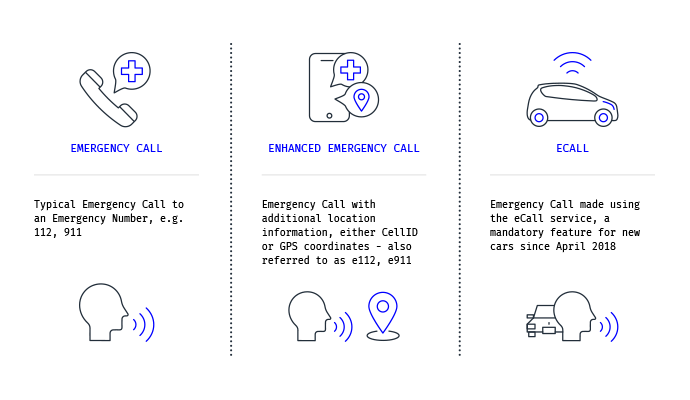 EMERGENCY CALL

Typical Emergency Call to an Emergency Number, e.g. 112, 911

ENHANCED EMERGENCY CALL

Emergency Call with additional location information, either CellID or GPS coordinates - also referred to as e112, e911

ECALL

Emergency Call made using the eCall service, a mandatory feature for new cars since April 2018